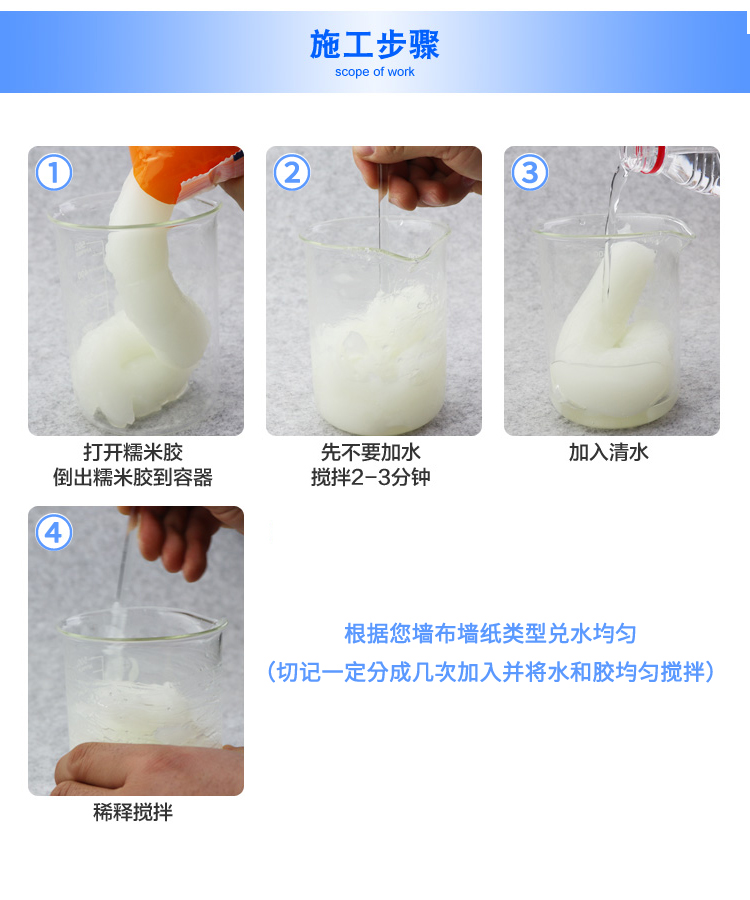 施工步骤
scope of work

①
打开糯米胶
倒出糯米胶到容器

②
先不要加水
搅拌2-3分钟

③
加入清水

④
稀释搅拌

根据您墙布墙纸类型兑水均匀
（切记一定分成几次加入并将水和胶均匀搅拌）