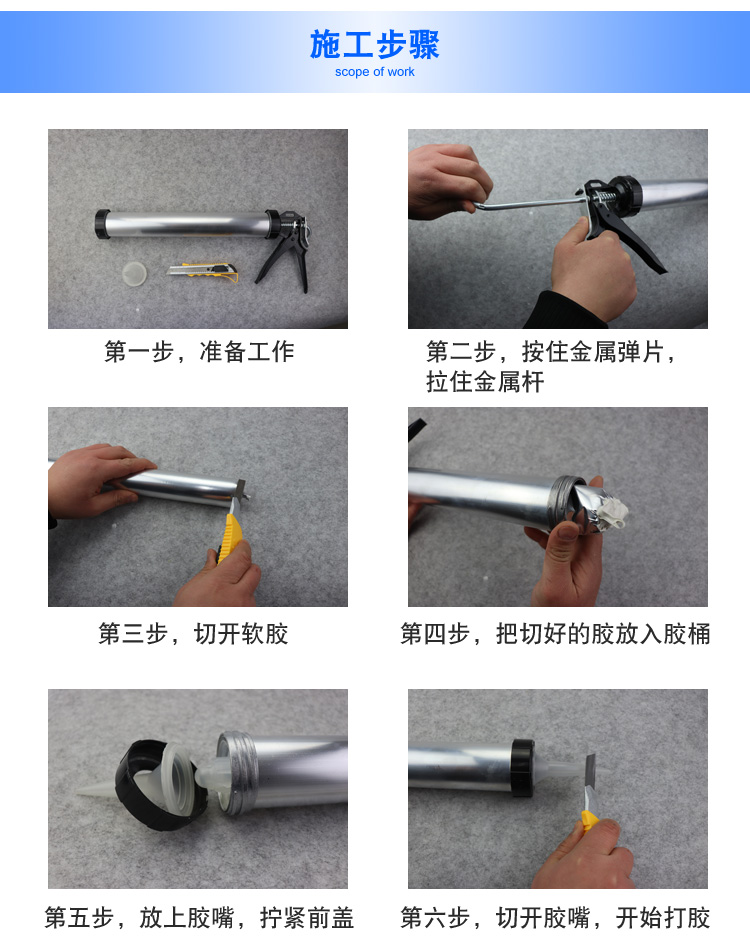 施工步骤
scope of work

第一步，准备工作

第二步，按住金属弹片，拉住金属杆

第三步，切开软胶

第四步，把切好的胶放入胶桶

第五步，放上胶嘴，拧紧前盖

第六步，切开胶嘴，开始打胶