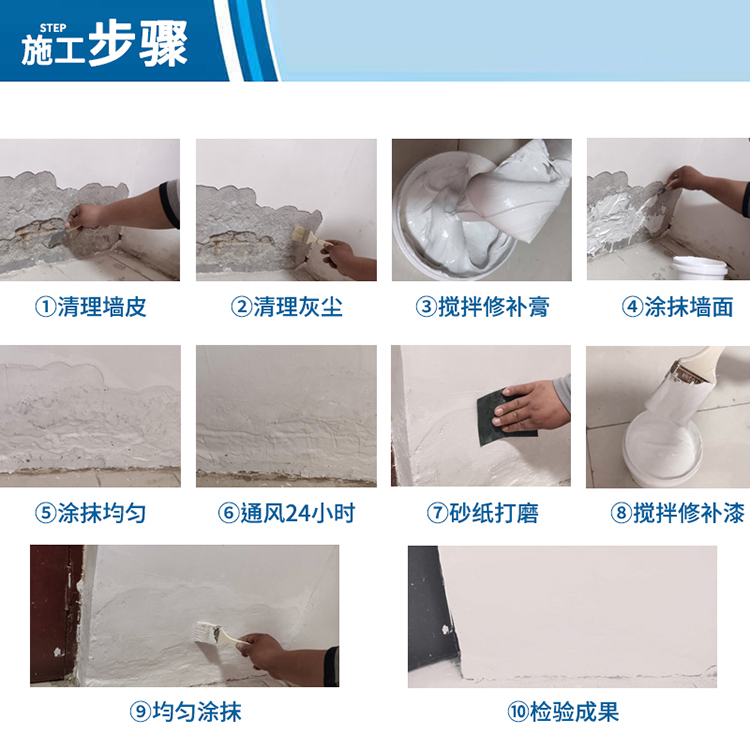 STEP
施工步骤

①清理墙皮

②清理灰尘

③搅拌修补膏

④涂抹墙面

⑤涂抹均匀

⑥通风24小时

⑦砂纸打磨

⑧搅拌修补漆

⑨均匀涂抹

⑩检验成果